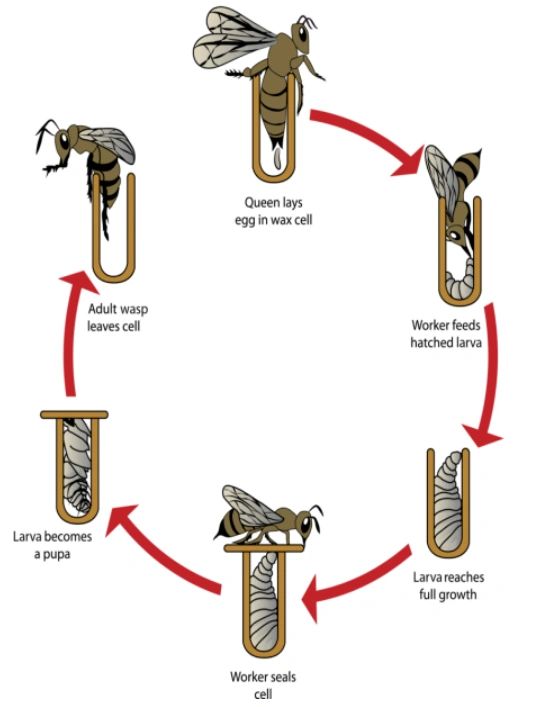 Queen lays egg in wax cell

Worker feeds hatched larva

Larva reaches full growth

Worker seals cell

Larva becomes a pupa

Adult wasp leaves cell